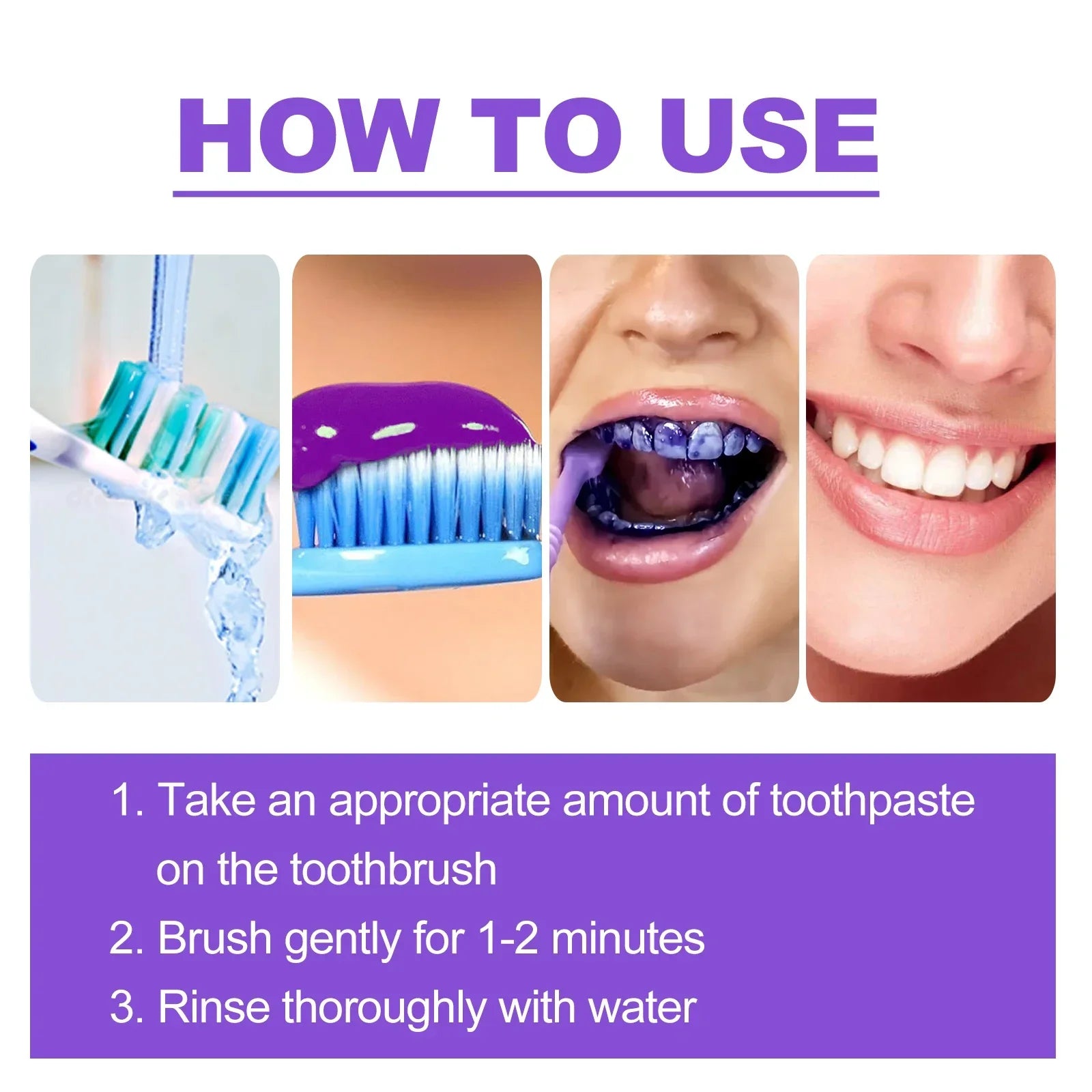 HOW TO USE

1. Take an appropriate amount of toothpaste on the toothbrush
2. Brush gently for 1-2 minutes
3. Rinse thoroughly with water