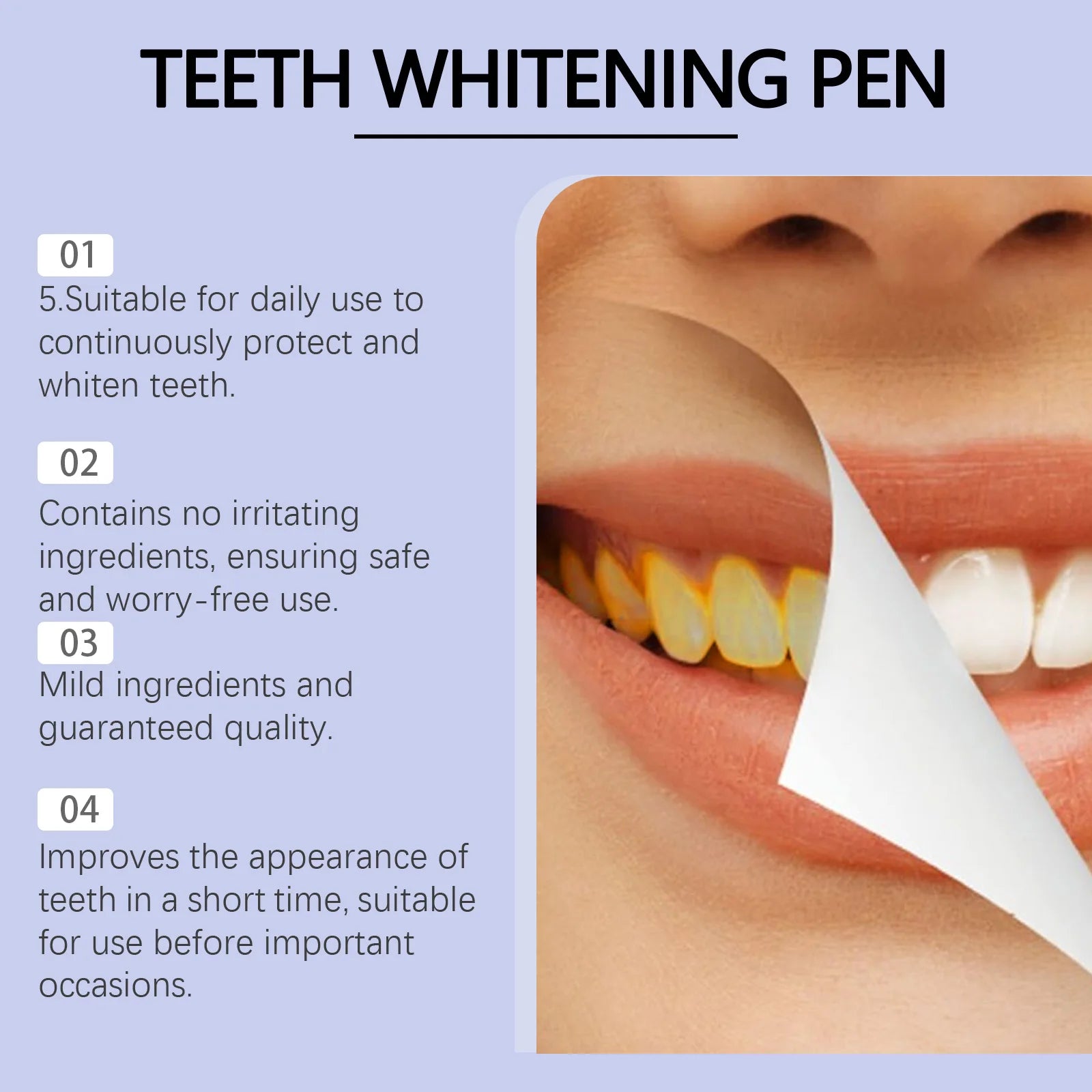 TEETH WHITENING PEN

01

5.Suitable for daily use to continuously protect and whiten teeth.

02

Contains no irritating ingredients, ensuring safe and worry-free use.

03

Mild ingredients and guaranteed quality.

04

Improves the appearance of teeth in a short time, suitable for use before important occasions.